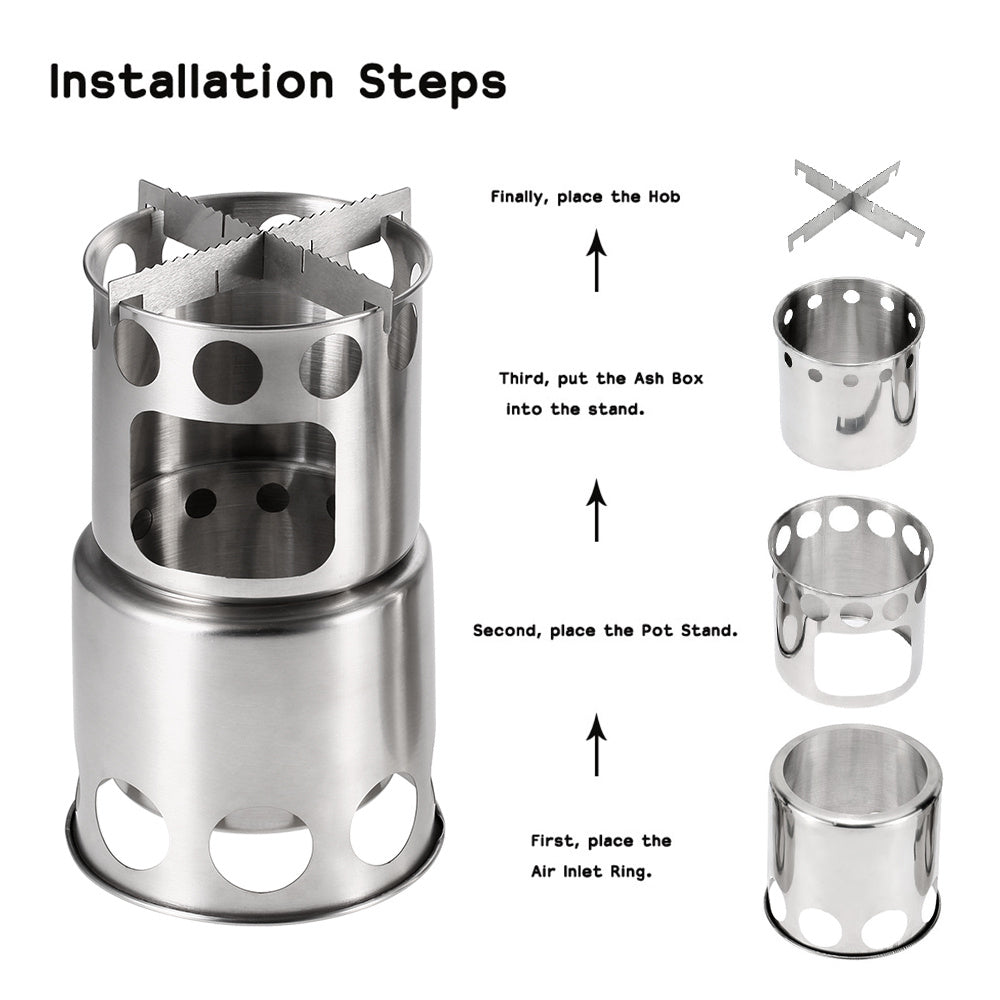 Installation Steps

Finally, place the Hob

Third, put the Ash Box into the stand.

Second, place the Pot Stand.

First, place the Air Inlet Ring.